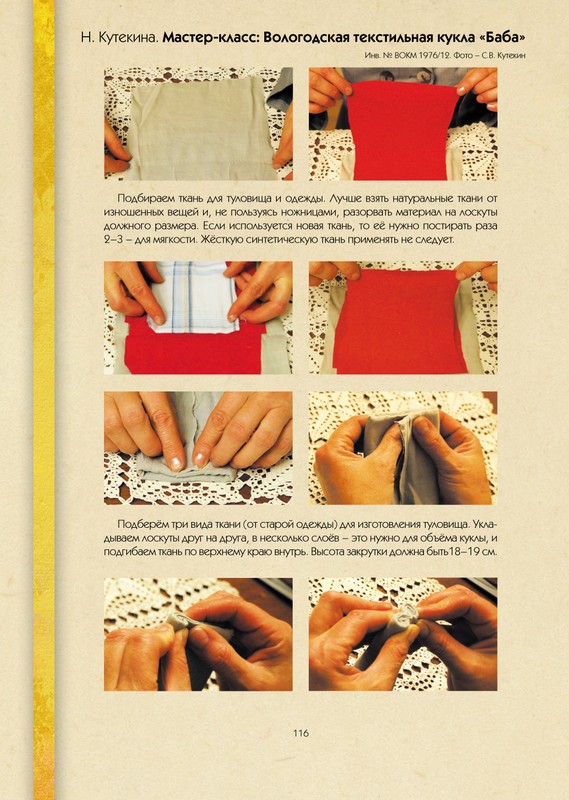 Н. Кутекина. **Мастер-класс: Вологодская текстильная кукла «Баба»**

Инв. № ВОКМ 1976/12. Фото – С.В. Кутекин

Подбираем ткань для туловища и одежды. Лучше взять натуральные ткани от изношенных вещей и, не пользуясь ножницами, разорвать материал на лоскуты должного размера. Если используется новая ткань, то её нужно постирать раза 2–3 – для мягкости. Жёсткую синтетическую ткань применять не следует.

Подберём три вида ткани (от старой одежды) для изготовления туловища. Укладываем лоскуты друг на друга, в несколько слоёв – это нужно для объёма куклы, и подгибаем ткань по верхнему краю внутрь. Высота закрутки должна быть18–19 см.

116